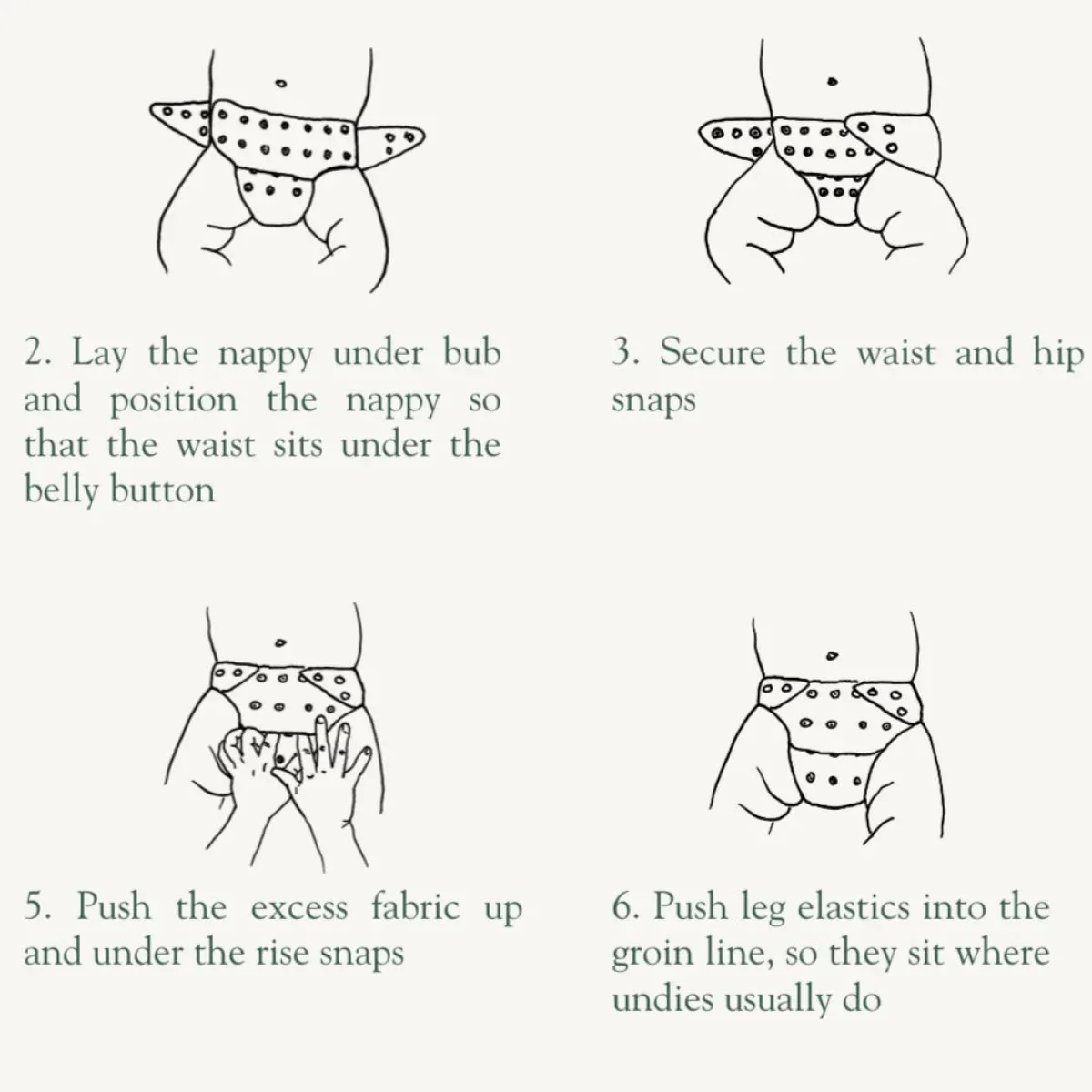 2. Lay the nappy under bub and position the nappy so that the waist sits under the belly button

3. Secure the waist and hip snaps

5. Push the excess fabric up and under the rise snaps

6. Push leg elastics into the groin line, so they sit where undies usually do